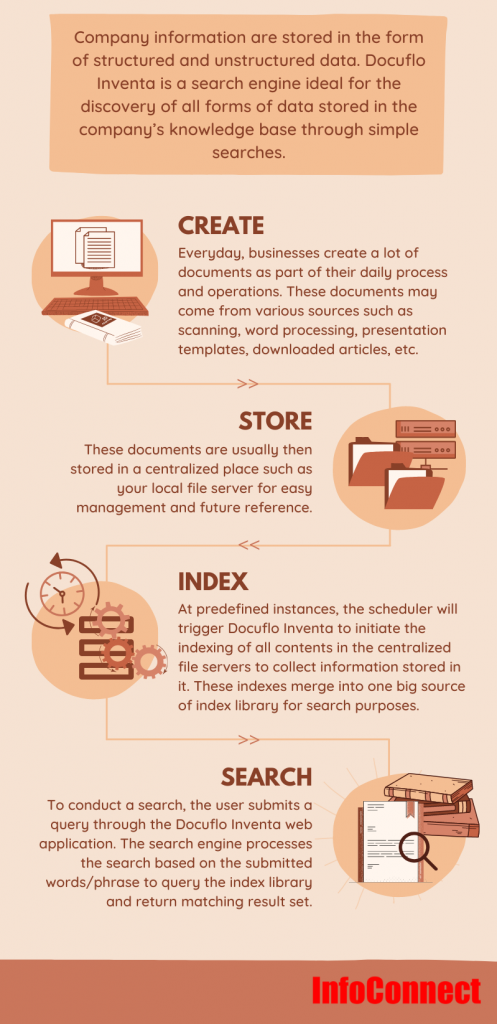 Company information are stored in the form of structured and unstructured data. Docuflo Inventa is a search engine ideal for the discovery of all forms of data stored in the company's knowledge base through simple searches.

CREATE

Everyday, businesses create a lot of documents as part of their daily process and operations. These documents may come from various sources such as scanning, word processing, presentation templates, downloaded articles, etc.

>>

STORE

These documents are usually then stored in a centralized place such as your local file server for easy management and future reference.

<<

INDEX

At predefined instances, the scheduler will trigger Docuflo Inventa to initiate the indexing of all contents in the centralized file servers to collect information stored in it. These indexes merge into one big source of index library for search purposes.

>>

SEARCH

To conduct a search, the user submits a query through the Docuflo Inventa web application. The search engine processes the search based on the submitted words/phrase to query the index library and return matching result set.

InfoConnect